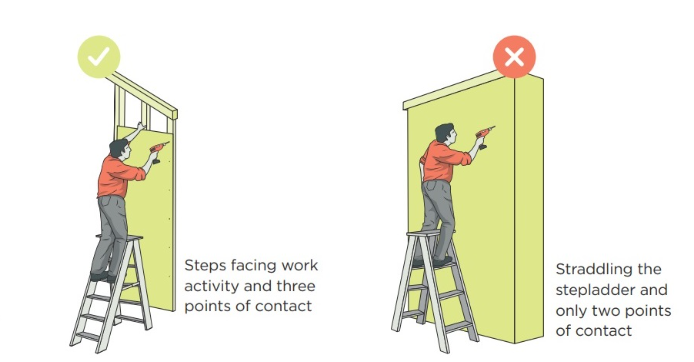 Steps facing work activity and three points of contact

Straddling the stepladder and only two points of contact